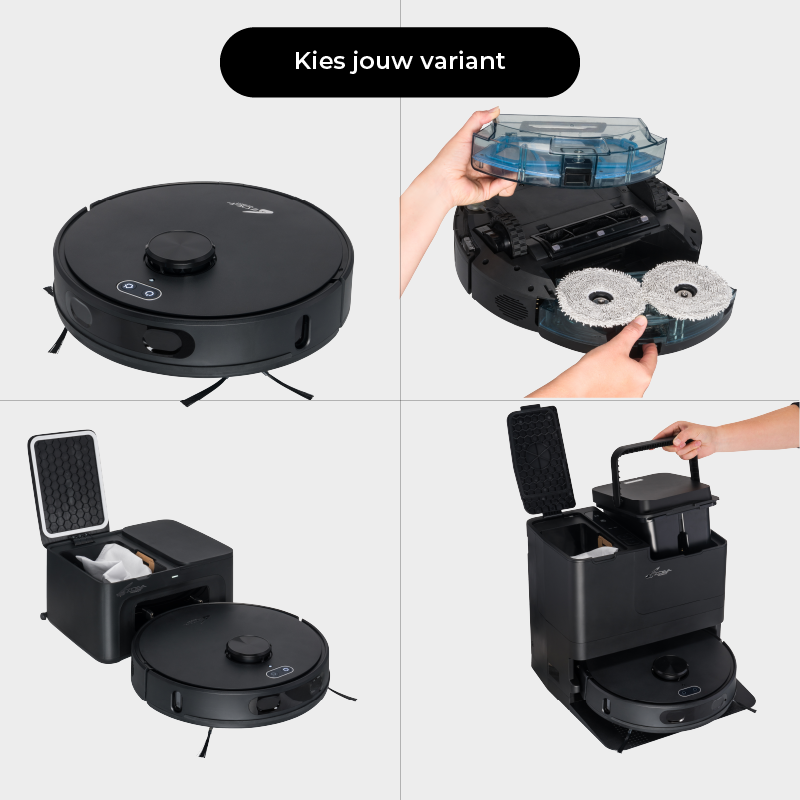 Kies jouw variant